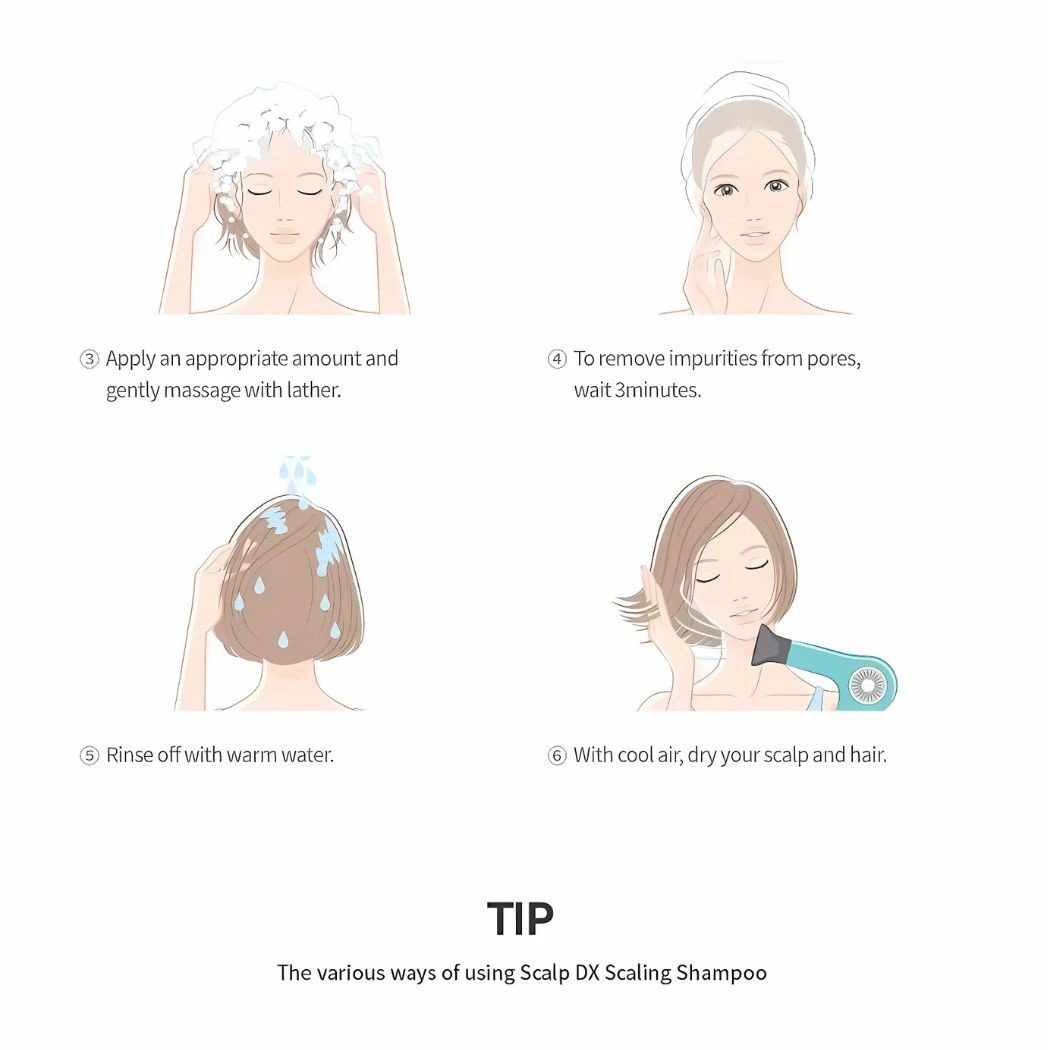 ③ Apply an appropriate amount and gently massage with lather.

④ To remove impurities from pores, wait 3minutes.

⑤ Rinse off with warm water.

⑥ With cool air, dry your scalp and hair.

TIP

The various ways of using Scalp DX Scaling Shampoo