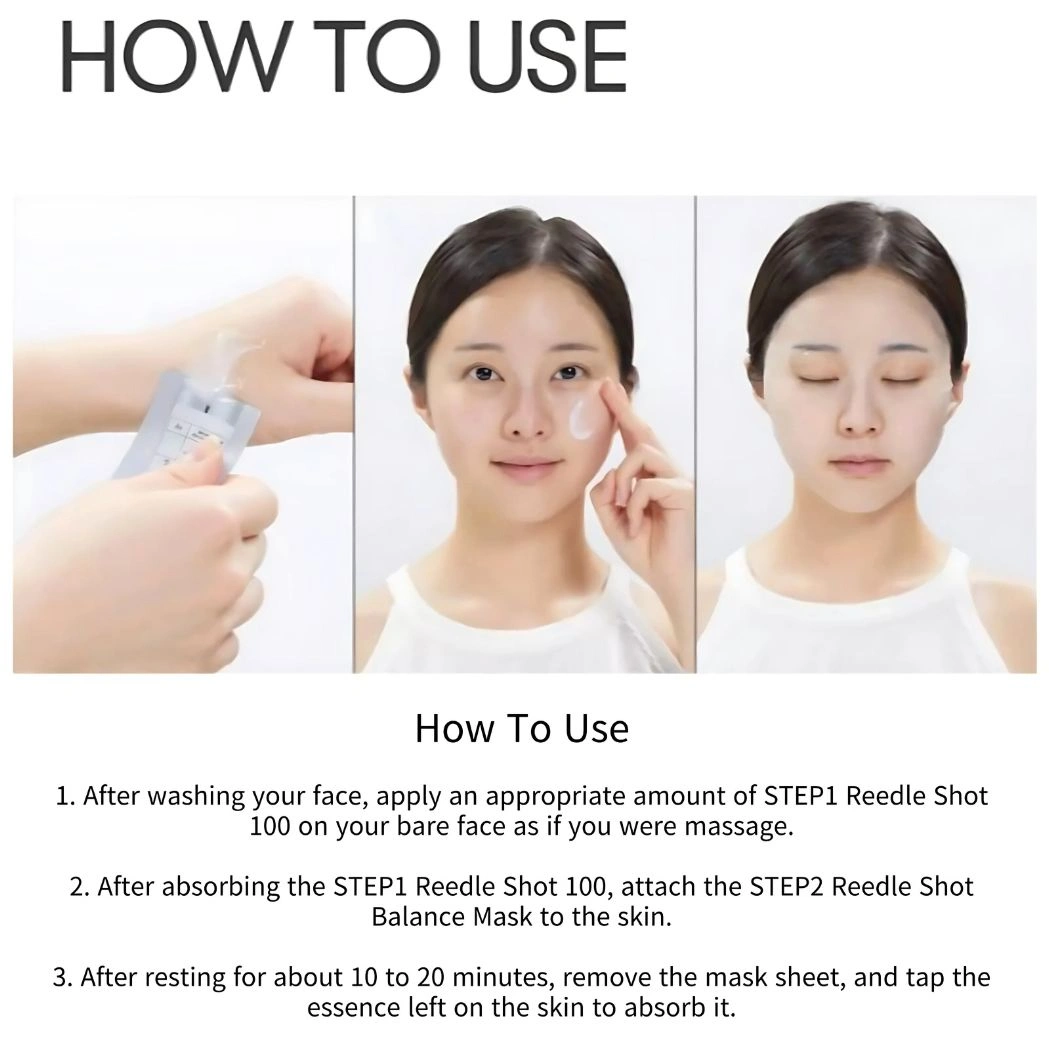 HOW TO USE

How To Use

1. After washing your face, apply an appropriate amount of STEP1 Reedle Shot 100 on your bare face as if you were massage.

2. After absorbing the STEP1 Reedle Shot 100, attach the STEP2 Reedle Shot Balance Mask to the skin.

3. After resting for about 10 to 20 minutes, remove the mask sheet, and tap the essence left on the skin to absorb it.