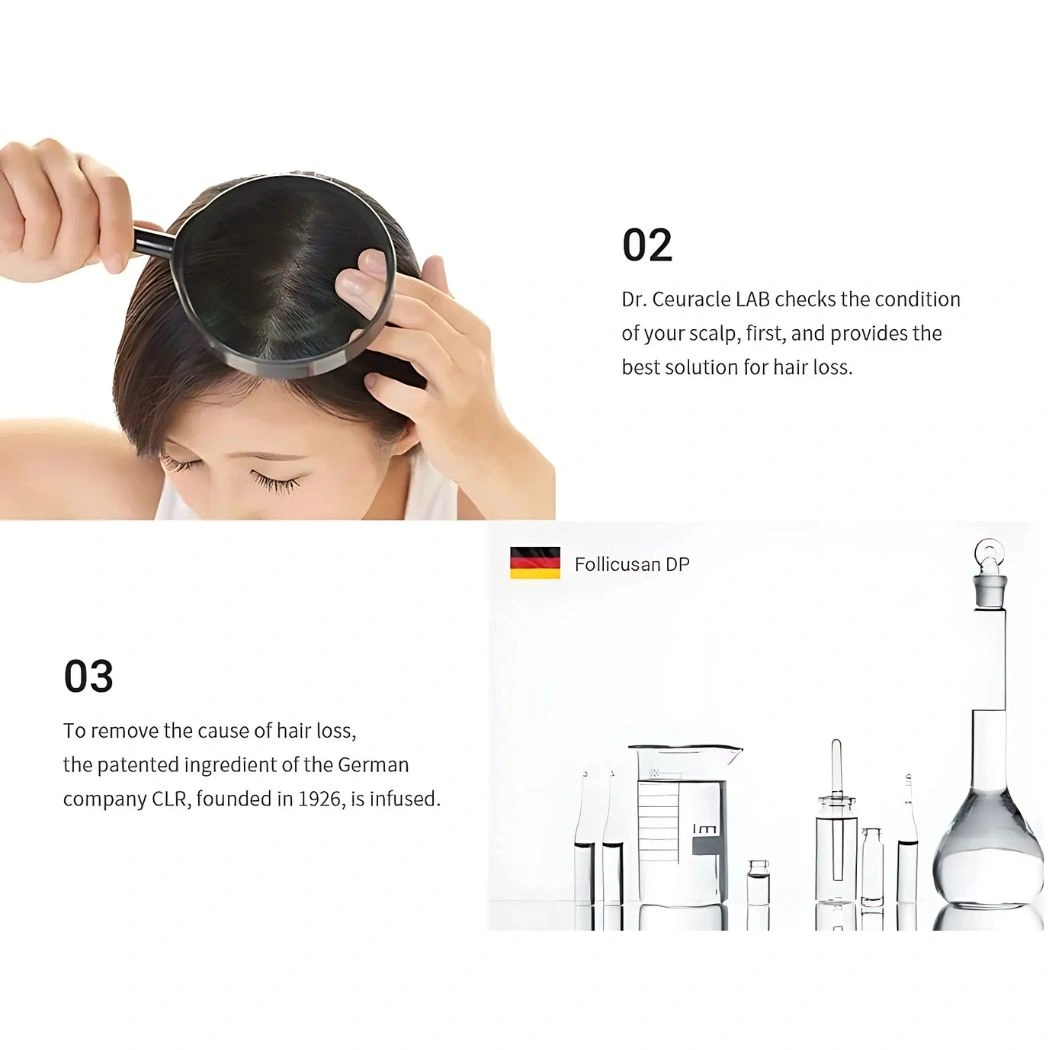 02

Dr. Ceuracle LAB checks the condition of your scalp, first, and provides the best solution for hair loss.

Follicusan DP

03

To remove the cause of hair loss, the patented ingredient of the German company CLR, founded in 1926, is infused.